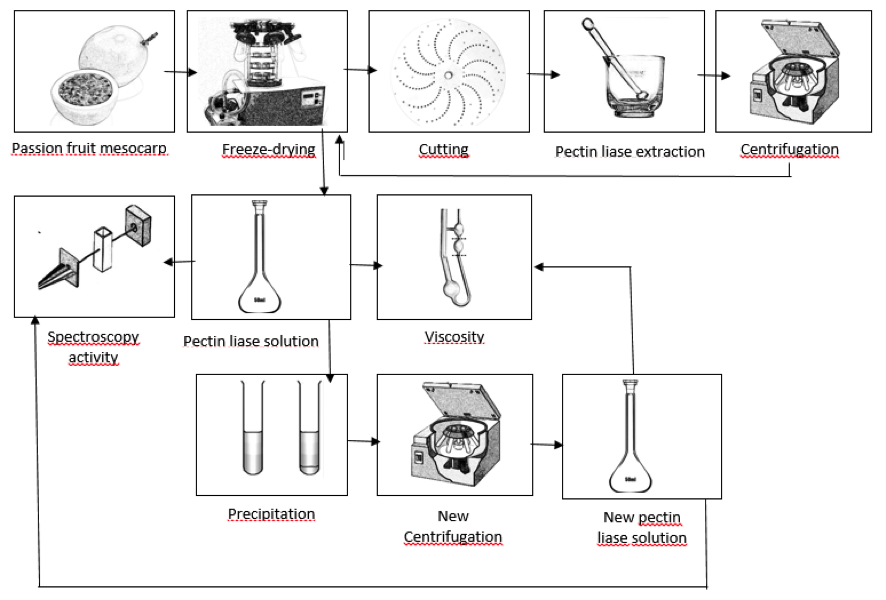 Passion fruit mesocarp

Freeze-drying

Cutting

Pectin liase extraction

Centrifugation

Spectroscopy activity

Pectin liase solution

Viscosity

Precipitation

New Centrifugation

New pectin liase solution