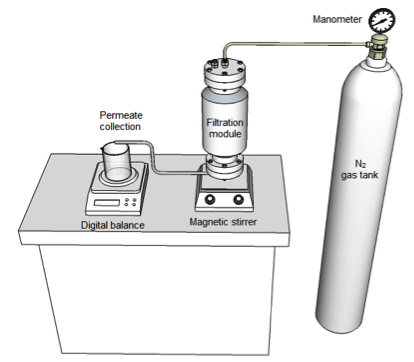 Manometer

Permeate collection

Filtration module

$N_2$ gas tank

Digital balance

Magnetic stirrer